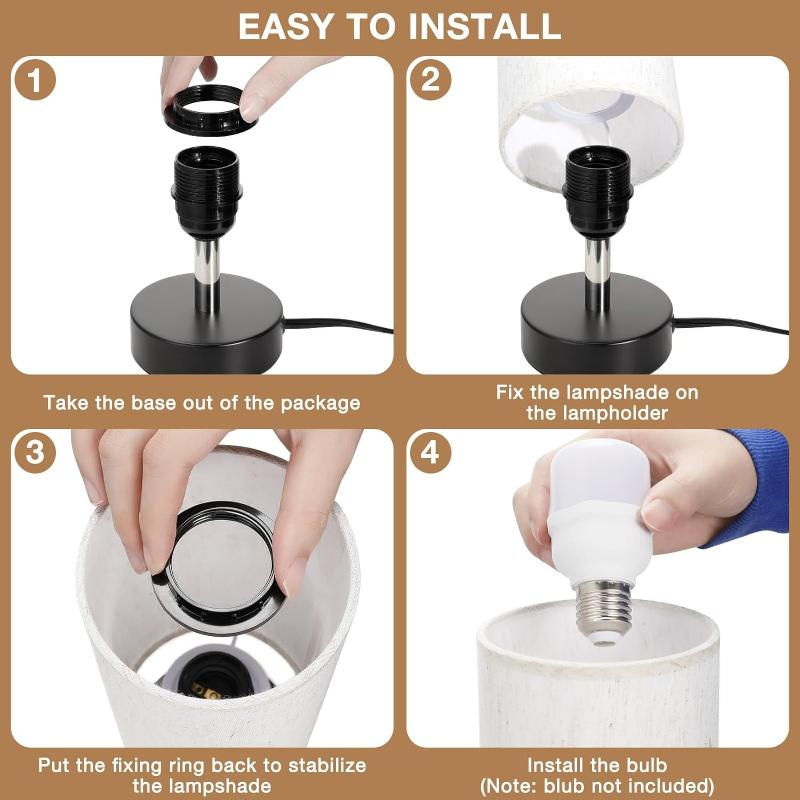 EASY TO INSTALL

1

Take the base out of the package

2

Fix the lampshade on the lampholder

3

Put the fixing ring back to stabilize the lampshade

4

Install the bulb
(Note: blub not included)