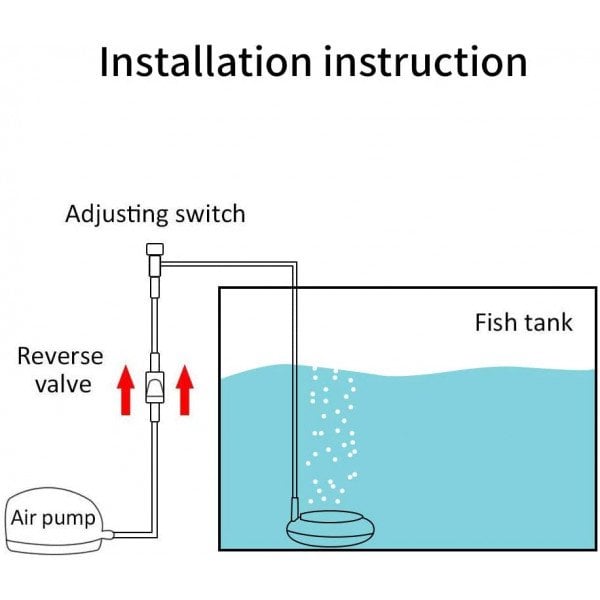 Installation instruction

Adjusting switch

Fish tank

Reverse valve

Air pump