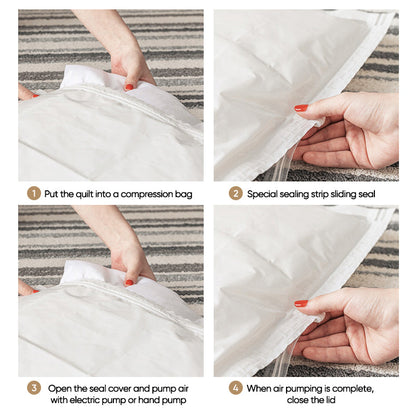 1 Put the quilt into a compression bag

2 Special sealing strip sliding seal

3 Open the seal cover and pump air with electric pump or hand pump

4 When air pumping is complete, close the lid