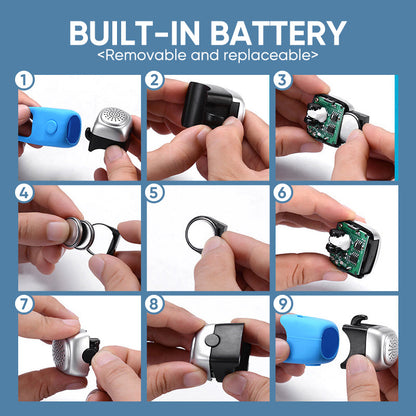 BUILT-IN BATTERY
<Removable and replaceable>

1

2

3

4

5

6

7

8

9