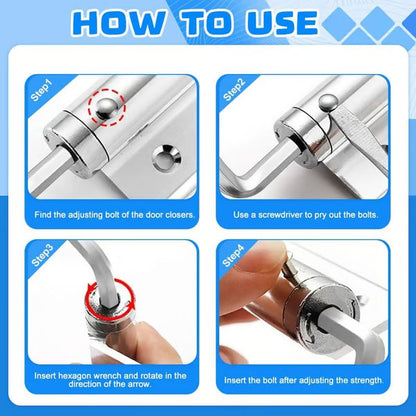 HOW TO USE

Step1

Find the adjusting bolt of the door closers.

Step2

Use a screwdriver to pry out the bolts.

Step3

Insert hexagon wrench and rotate in the direction of the arrow.

Step4

Insert the bolt after adjusting the strength.