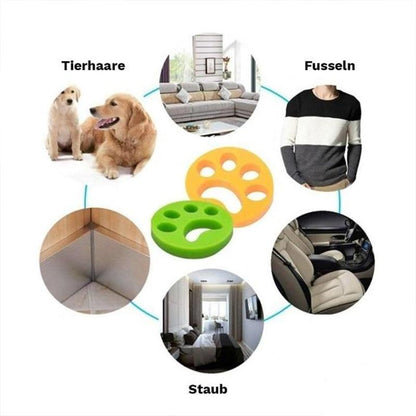 Tierhaare

Fusseln

Staub