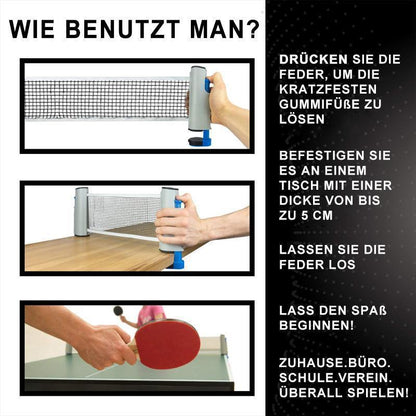 WIE BENUTZT MAN?

DRÜCKEN SIE DIE FEDER, UM DIE KRATZFESTEN GUMMIFÜßE ZU LÖSEN

BEFESTIGEN SIE ES AN EINEM TISCH MIT EINER DICKE VON BIS ZU 5 CM

LASSEN SIE DIE FEDER LOS

LASS DEN SPAß BEGINNEN!

ZUHAUSE.BÜRO. SCHULE.VEREIN. ÜBERALL SPIELEN!