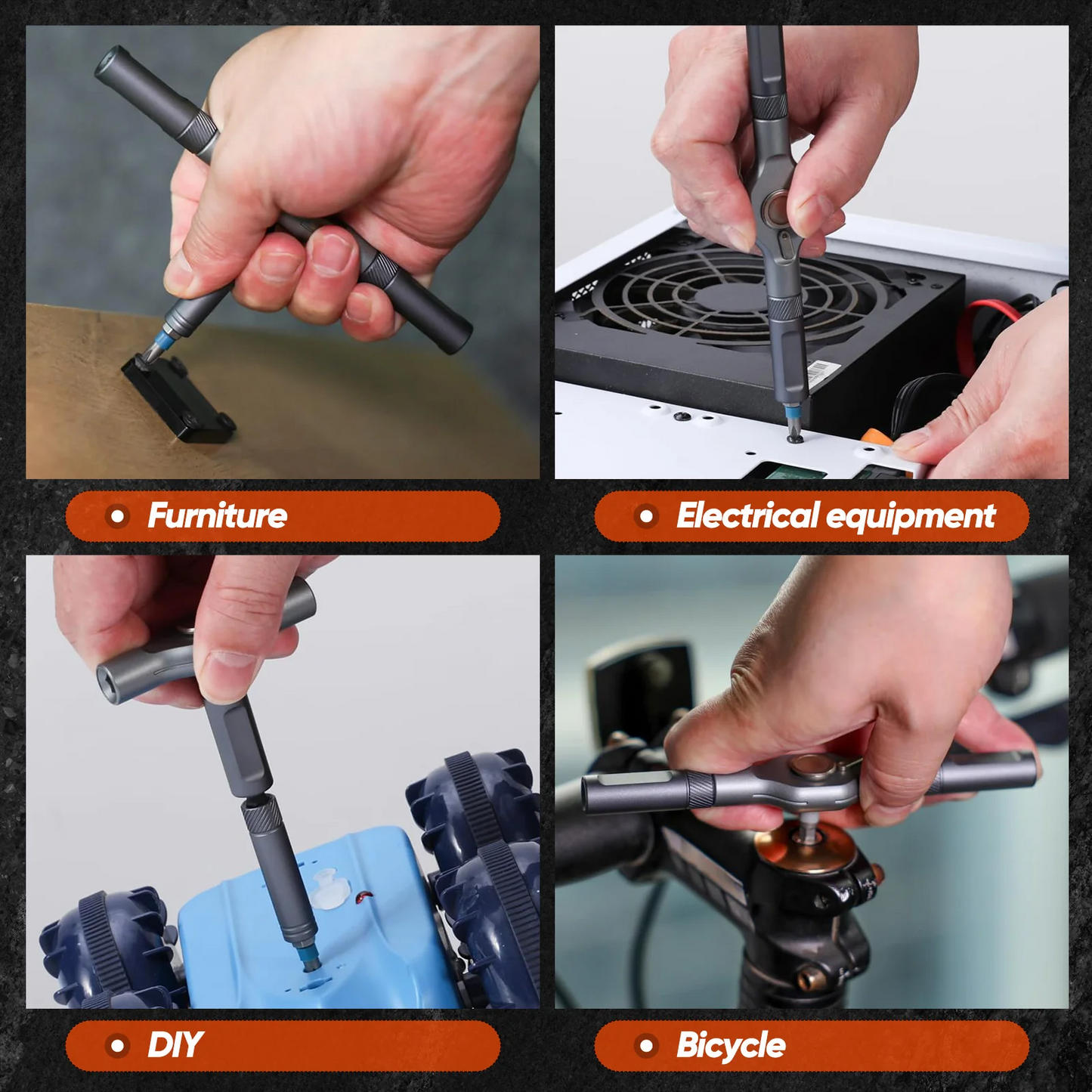 Furniture

Electrical equipment

DIY

Bicycle