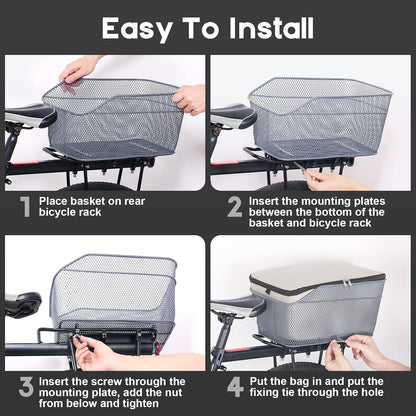 Easy To Install

1 Place basket on rear bicycle rack

2 Insert the mounting plates between the bottom of the basket and bicycle rack

3 Insert the screw through the mounting plate, add the nut from below and tighten

4 Put the bag in and put the fixing tie through the hole