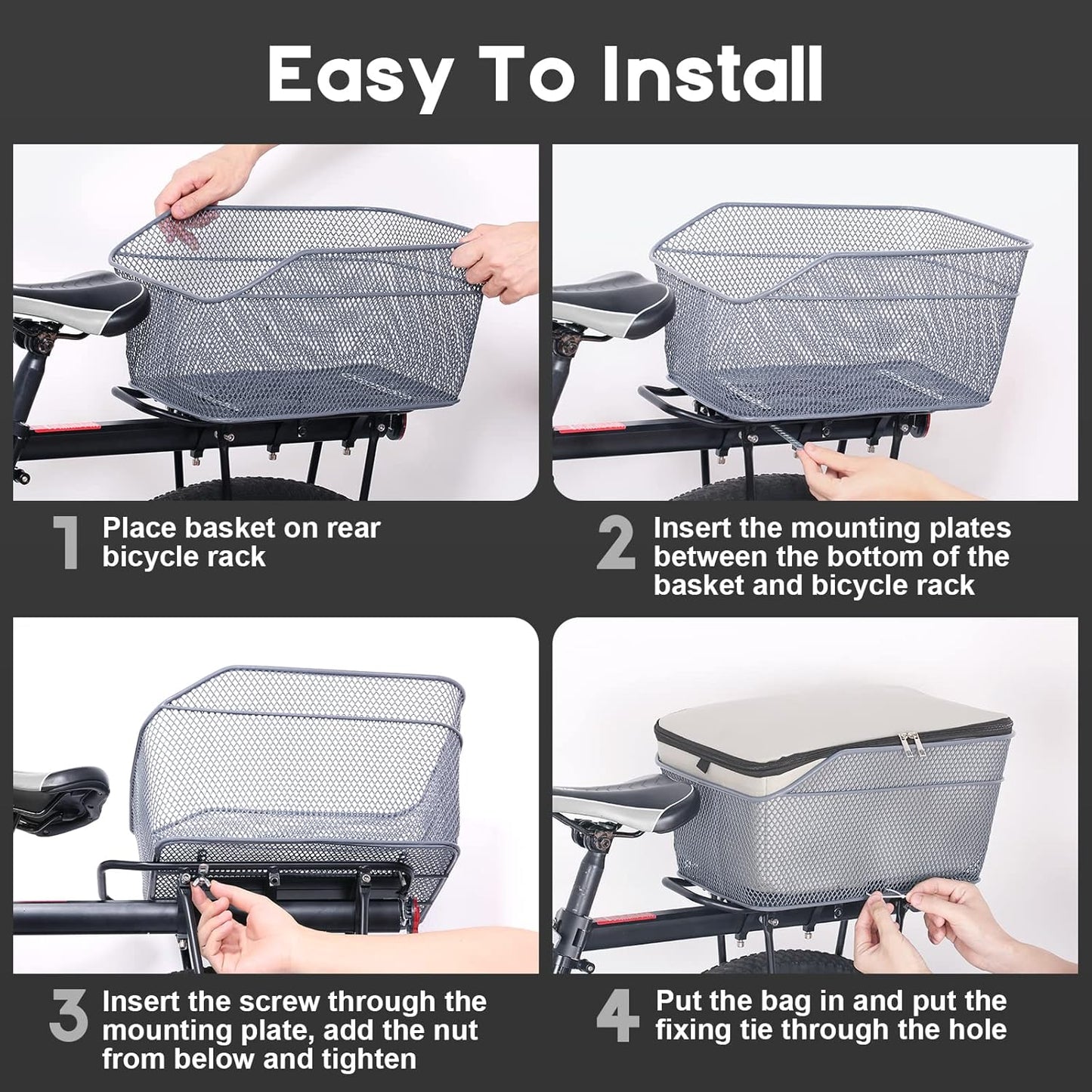 Easy To Install

1 Place basket on rear bicycle rack

2 Insert the mounting plates between the bottom of the basket and bicycle rack

3 Insert the screw through the mounting plate, add the nut from below and tighten

4 Put the bag in and put the fixing tie through the hole