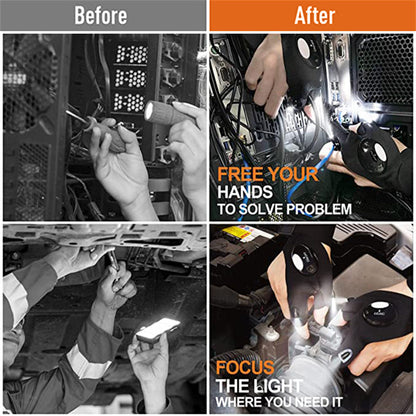 Before

After

FREE YOUR
HANDS
TO SOLVE PROBLEM

FOCUS
THE LIGHT
WHERE YOU NEED IT