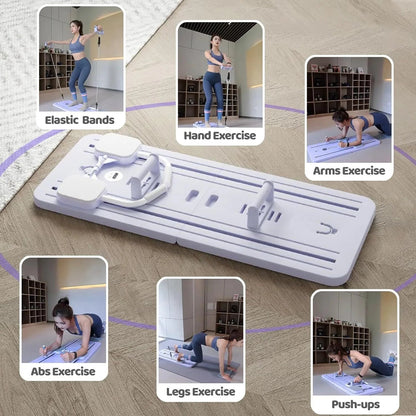 Elastic Bands

Hand Exercise

Arms Exercise

Abs Exercise

Legs Exercise

Push-ups