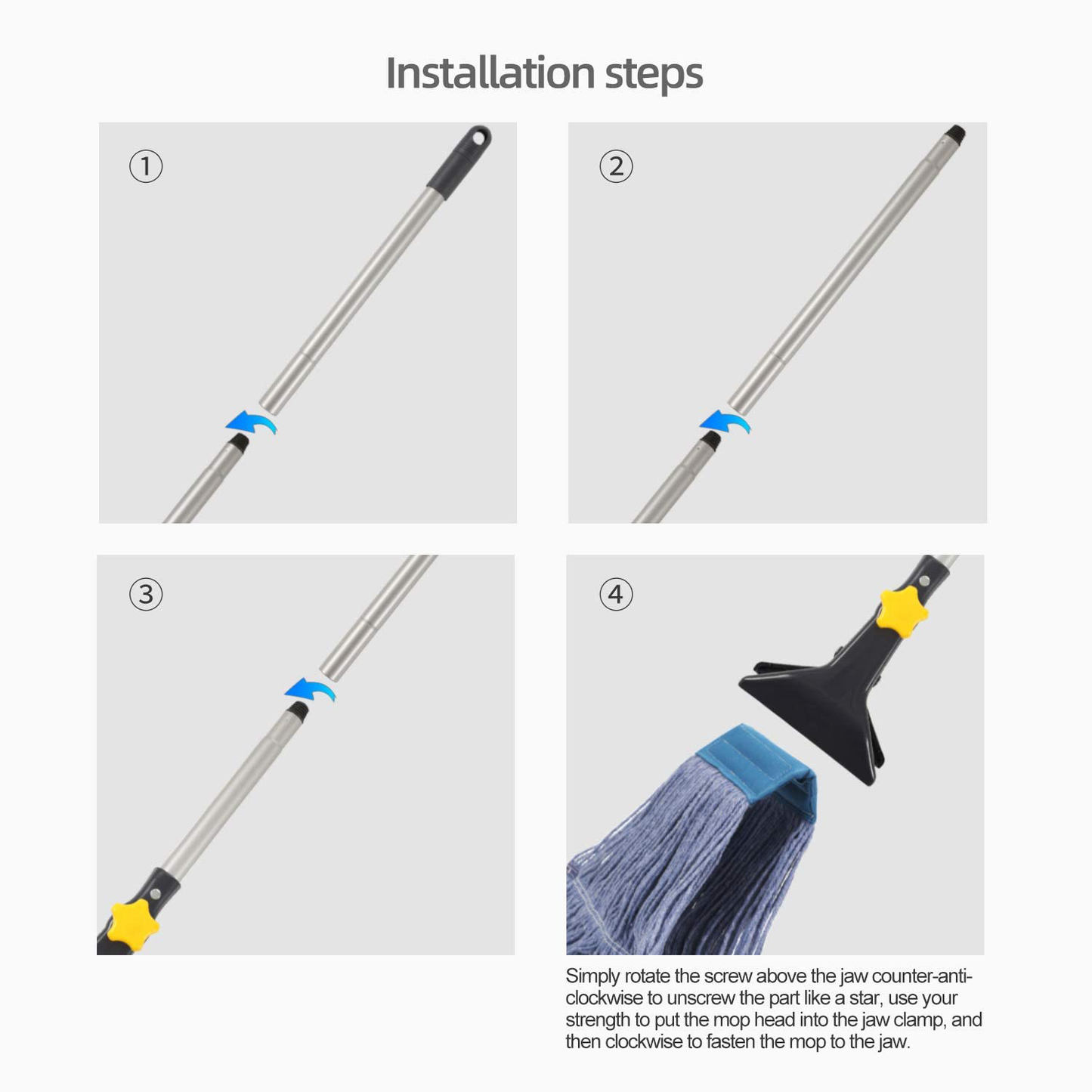 Installation steps

①

②

③

④

Simply rotate the screw above the jaw counter-anti-clockwise to unscrew the part like a star, use your strength to put the mop head into the jaw clamp, and then clockwise to fasten the mop to the jaw.