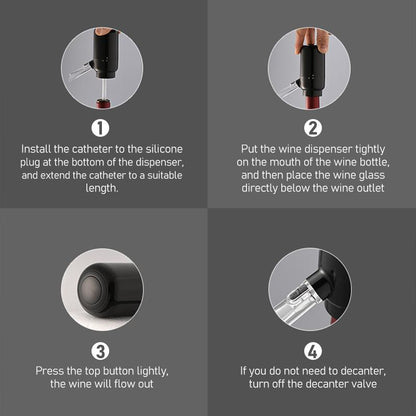 1
Install the catheter to the silicone plug at the bottom of the dispenser, and extend the catheter to a suitable length.

2
Put the wine dispenser tightly on the mouth of the wine bottle, and then place the wine glass directly below the wine outlet

3
Press the top button lightly, the wine will flow out

4
If you do not need to decanter, turn off the decanter valve