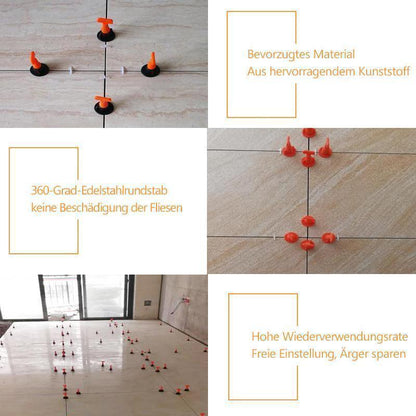 Bevorzugtes Material
Aus hervorragendem Kunststoff

360-Grad-Edelstahlrundstab
keine Beschädigung der Fliesen

Hohe Wiederverwendungsrate
Freie Einstellung, Ärger sparen