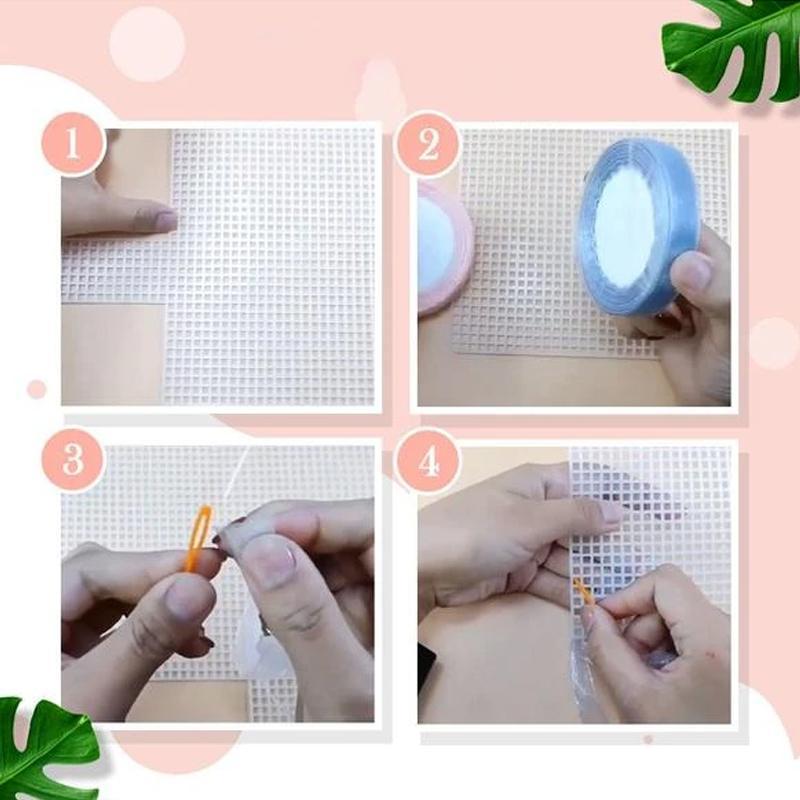 1

2

3

4