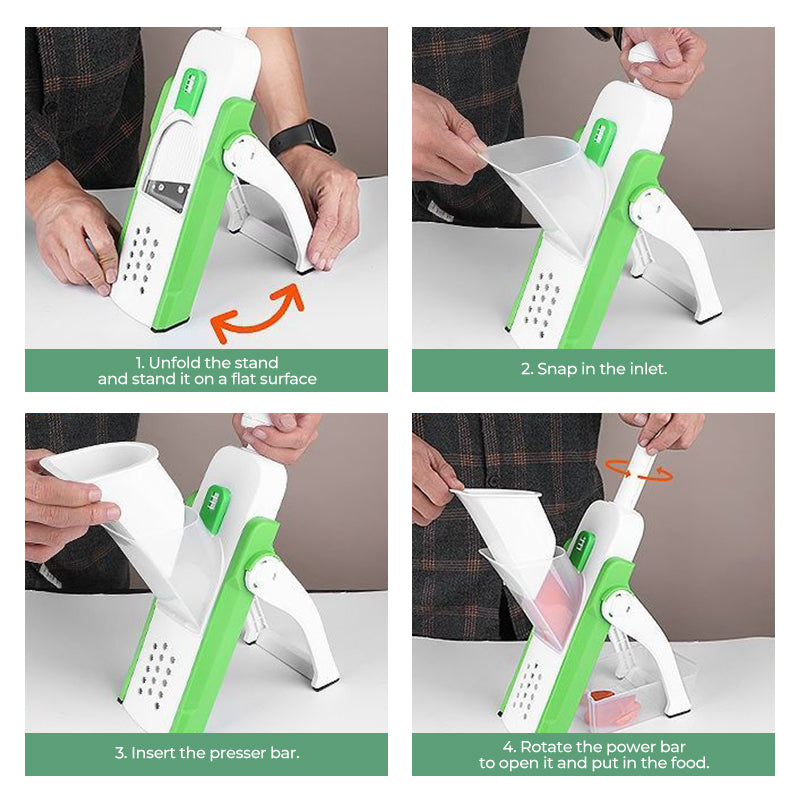 1. Unfold the stand and stand it on a flat surface

2. Snap in the inlet.

3. Insert the presser bar.

4. Rotate the power bar to open it and put in the food.