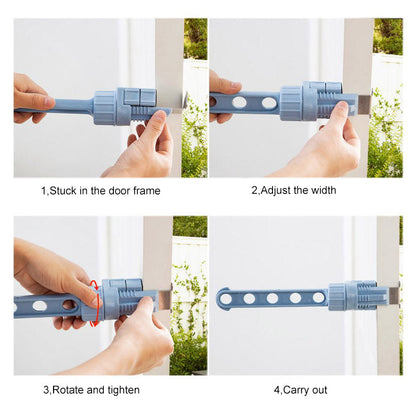 1,Stuck in the door frame

2,Adjust the width

3,Rotate and tighten

4,Carry out