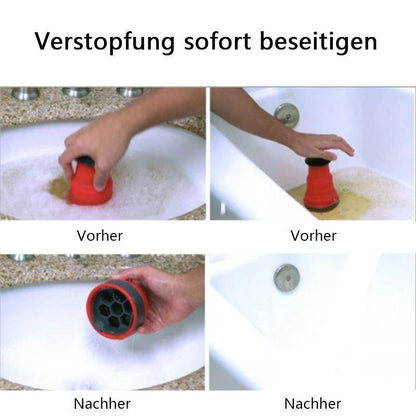 Verstopfung sofort beseitigen

Vorher

Vorher

Nachher

Nachher