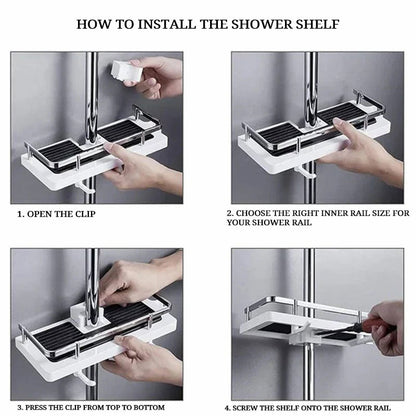 HOW TO INSTALL THE SHOWER SHELF

1. OPEN THE CLIP

2. CHOOSE THE RIGHT INNER RAIL SIZE FOR YOUR SHOWER RAIL

3. PRESS THE CLIP FROM TOP TO BOTTOM

4. SCREW THE SHELF ONTO THE SHOWER RAIL