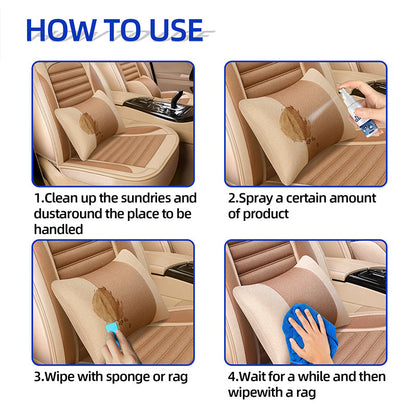 HOW TO USE

1.Clean up the sundries and dustaround the place to be handled

2.Spray a certain amount of product

3.Wipe with sponge or rag

4.Wait for a while and then wipewith a rag