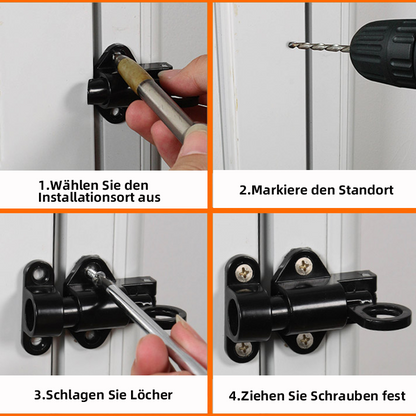 1.Wählen Sie den Installationsort aus

2.Markiere den Standort

3.Schlagen Sie Löcher

4.Ziehen Sie Schrauben fest