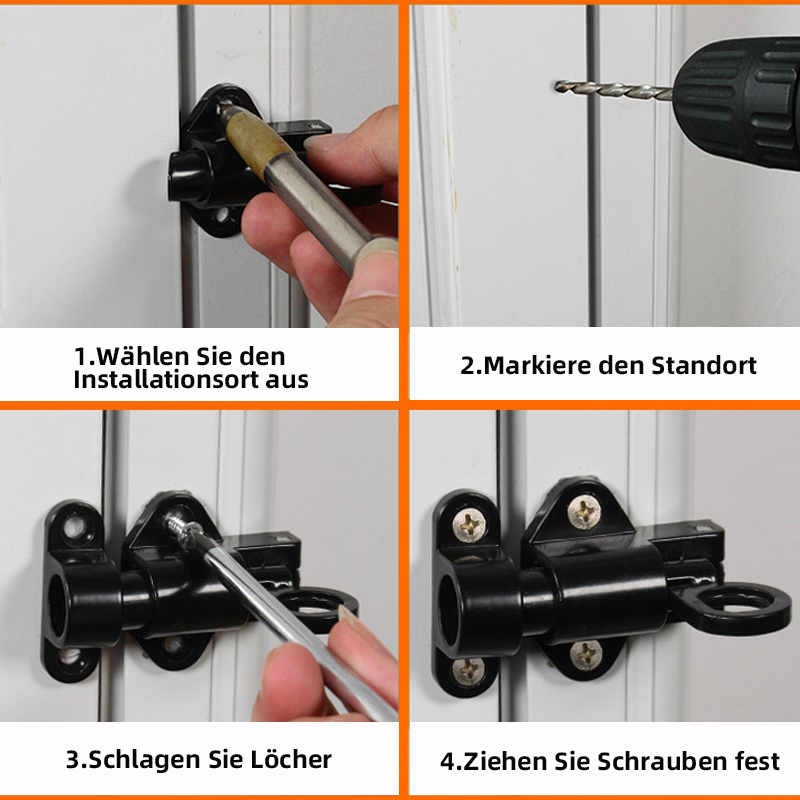 1.Wählen Sie den Installationsort aus

2.Markiere den Standort

3.Schlagen Sie Löcher

4.Ziehen Sie Schrauben fest