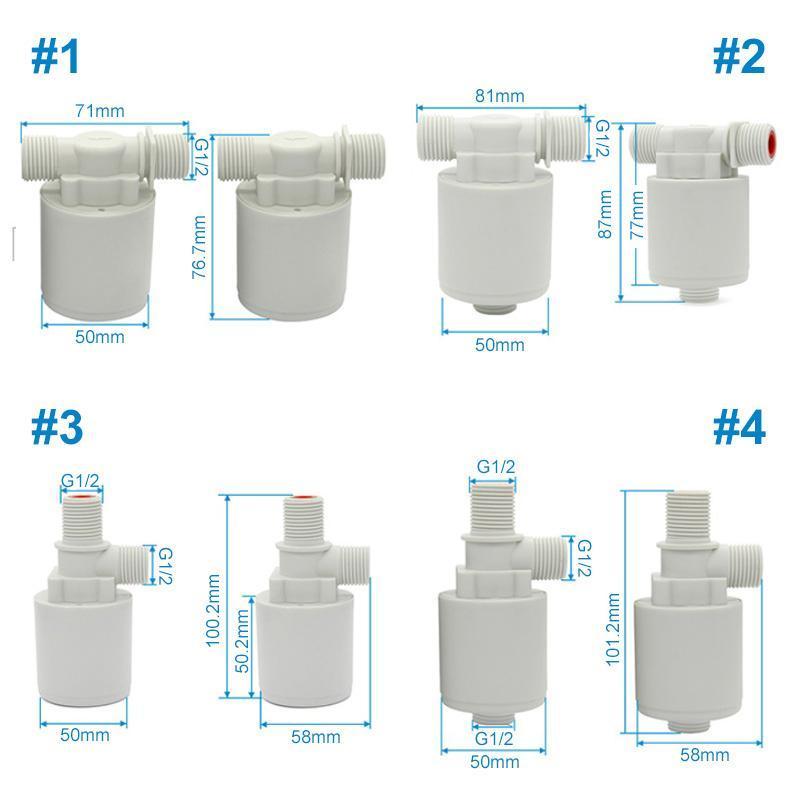 #1

71mm

G1/2

76.7mm

50mm

#2

81mm

G1/2

87mm

77mm

50mm

#3

G1/2

G1/2

100.2mm

50.2mm

50mm

58mm

#4

G1/2

G1/2

101.2mm

G1/2

50mm

58mm