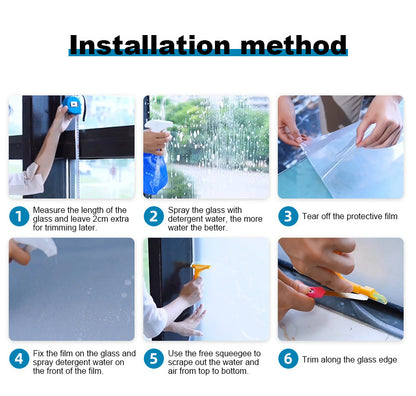 Installation method

1 Measure the length of the glass and leave 2cm extra for trimming later.

2 Spray the glass with detergent water, the more water the better.

3 Tear off the protective film

4 Fix the film on the glass and spray detergent water on the front of the film.

5 Use the free squeegee to scrape out the water and air from top to bottom.

6 Trim along the glass edge