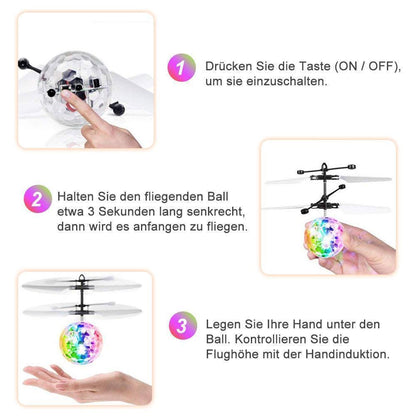 1

Drücken Sie die Taste (ON / OFF), um sie einzuschalten.

2

Halten Sie den fliegenden Ball etwa 3 Sekunden lang senkrecht, dann wird es anfangen zu fliegen.

3

Legen Sie Ihre Hand unter den Ball. Kontrollieren Sie die Flughöhe mit der Handinduktion.