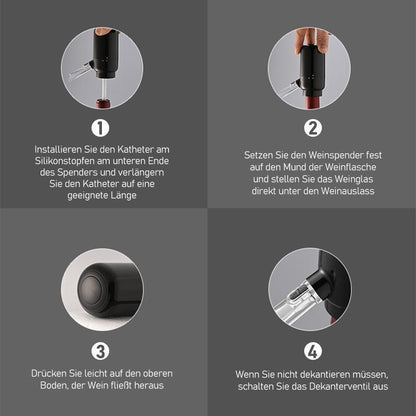 1

Installieren Sie den Katheter am Silikonstopfen am unteren Ende des Spenders und verlängern Sie den Katheter auf eine geeignete Länge

2

Setzen Sie den Weinspender fest auf den Mund der Weinflasche und stellen Sie das Weinglas direkt unter den Weinauslass

3

Drücken Sie leicht auf den oberen Boden, der Wein fließt heraus

4

Wenn Sie nicht dekantieren müssen, schalten Sie das Dekanterventil aus