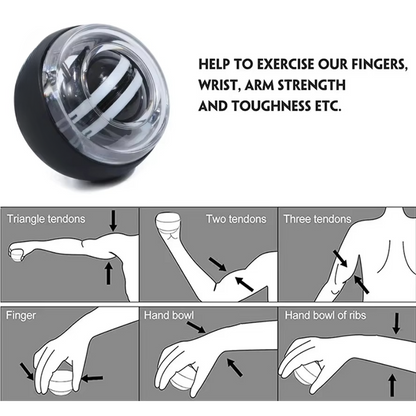 HELP TO EXERCISE OUR FINGERS, WRIST, ARM STRENGTH AND TOUGHNESS ETC.

Triangle tendons

Two tendons

Three tendons

Finger

Hand bowl

Hand bowl of ribs