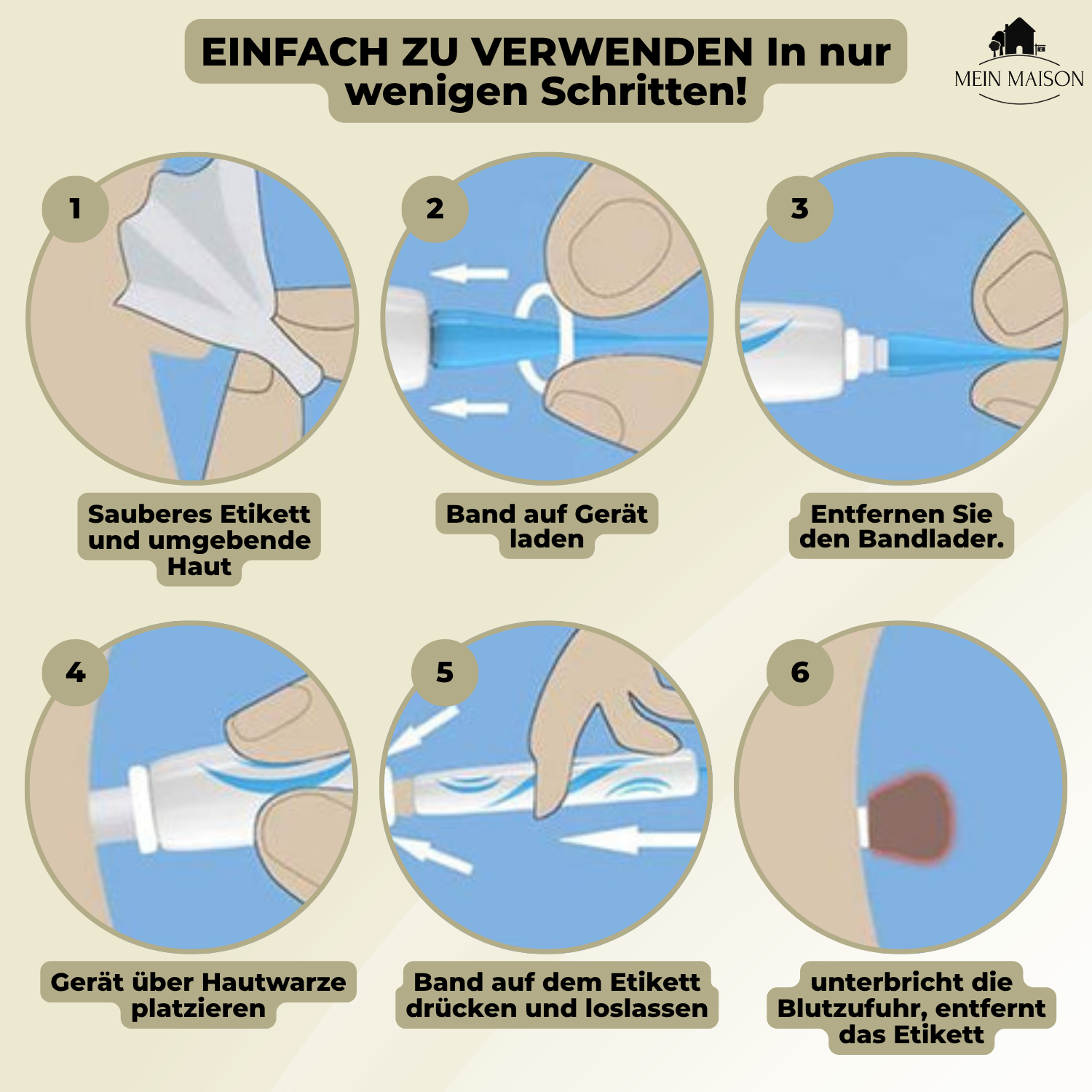 EINFACH ZU VERWENDEN In nur wenigen Schritten!

MEIN MAISON

1

Sauberes Etikett und umgebende Haut

2

Band auf Gerät laden

3

Entfernen Sie den Bandlader.

4

Gerät über Hautwarze platzieren

5

Band auf dem Etikett drücken und loslassen

6

unterbricht die Blutzufuhr, entfernt das Etikett