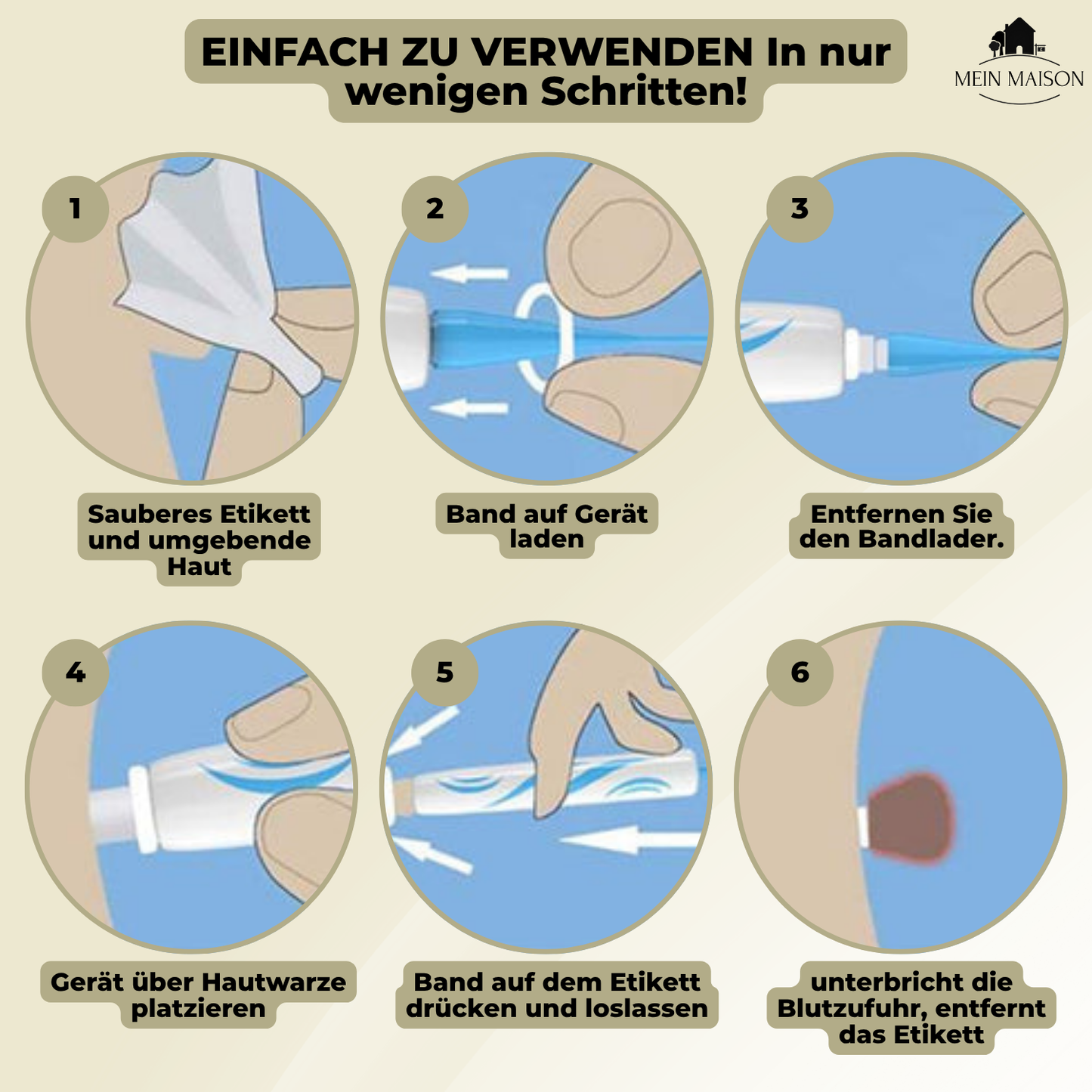 EINFACH ZU VERWENDEN In nur wenigen Schritten!

MEIN MAISON

1

Sauberes Etikett und umgebende Haut

2

Band auf Gerät laden

3

Entfernen Sie den Bandlader.

4

Gerät über Hautwarze platzieren

5

Band auf dem Etikett drücken und loslassen

6

unterbricht die Blutzufuhr, entfernt das Etikett