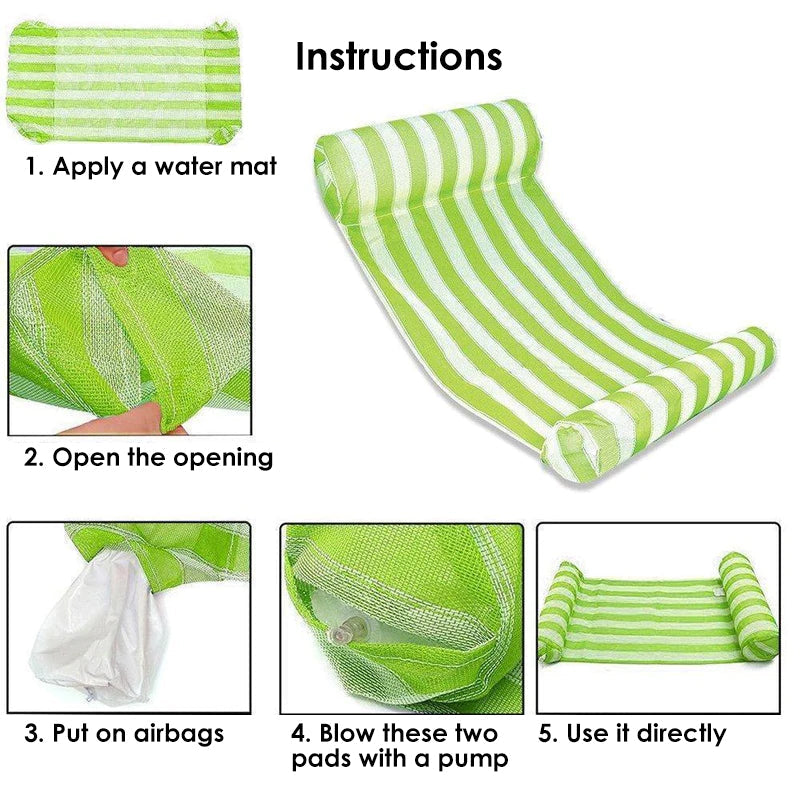 Instructions

1. Apply a water mat

2. Open the opening

3. Put on airbags

4. Blow these two pads with a pump

5. Use it directly