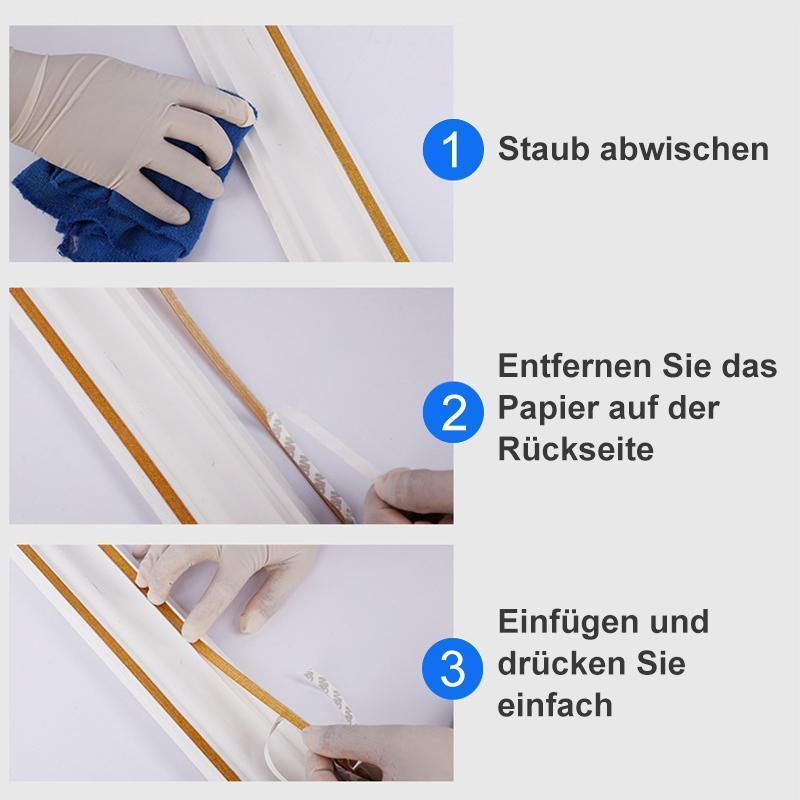 1 Staub abwischen

2 Entfernen Sie das Papier auf der Rückseite

3 Einfügen und drücken Sie einfach