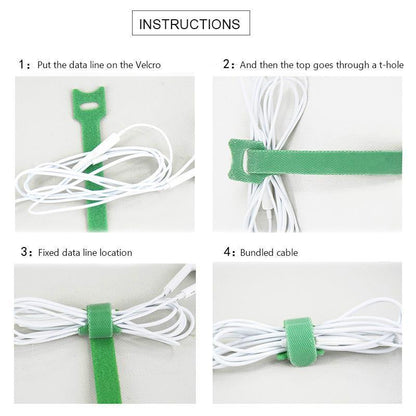 INSTRUCTIONS

1: Put the data line on the Velcro

2: And then the top goes through a t-hole

3: Fixed data line location

4: Bundled cable