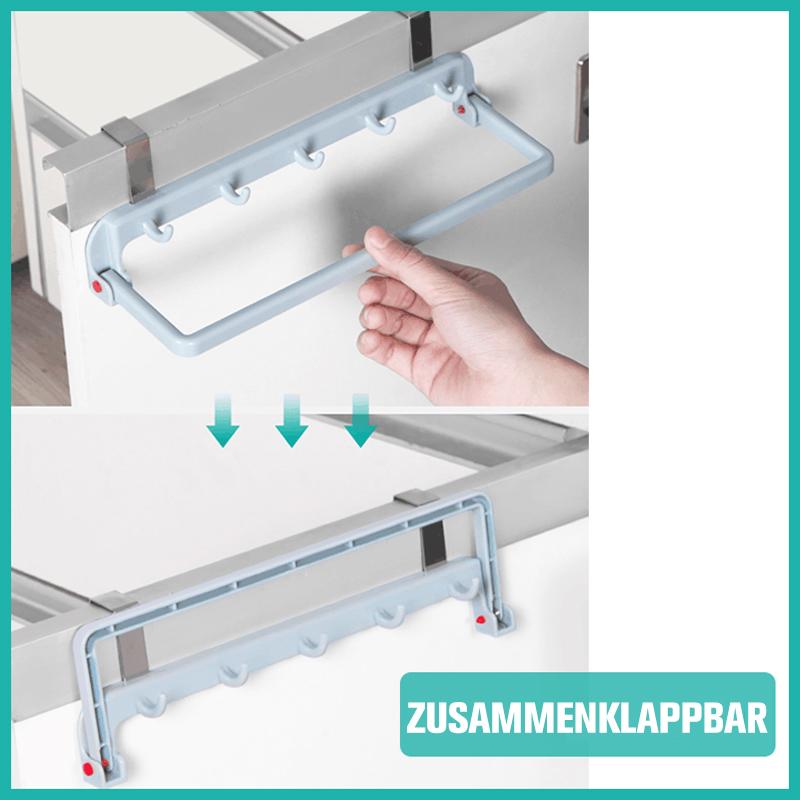 ZUSAMMENKLAPPBAR