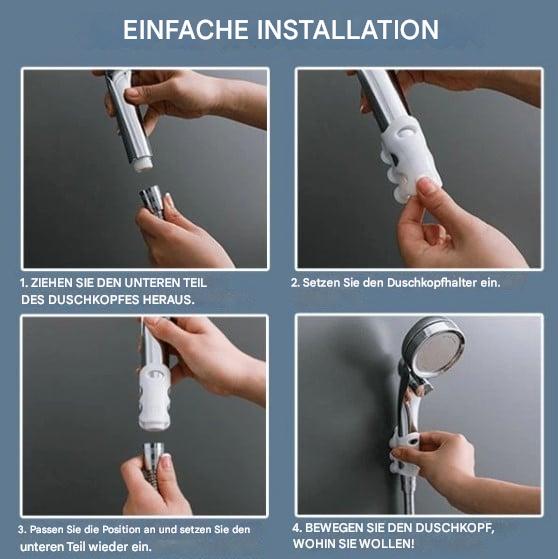 EINFACHE INSTALLATION

1. ZIEHEN SIE DEN UNTEREN TEIL DES DUSCHKOPFES HERAUS.

2. Setzen Sie den Duschkopfhalter ein.

3. Passen Sie die Position an und setzen Sie den unteren Teil wieder ein.

4. BEWEGEN SIE DEN DUSCHKOPF, WOHIN SIE WOLLEN!