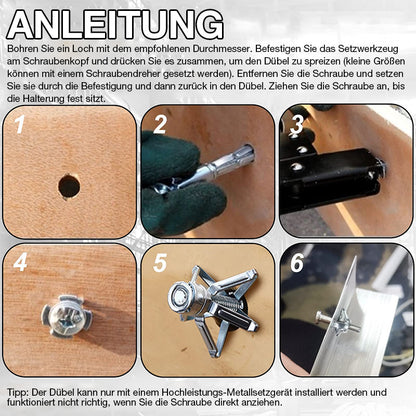 ANLEITUNG

Bohren Sie ein Loch mit dem empfohlenen Durchmesser. Befestigen Sie das Setzwerkzeug am Schraubenkopf und drücken Sie es zusammen, um den Dübel zu spreizen (kleine Größen können mit einem Schraubendreher gesetzt werden). Entfernen Sie die Schraube und setzen Sie sie durch die Befestigung und dann zurück in den Dübel. Ziehen Sie die Schraube an, bis die Halterung fest sitzt.

1

2

3

4

5

6

Tipp: Der Dübel kann nur mit einem Hochleistungs-Metallsetzgerät installiert werden und funktioniert nicht richtig, wenn Sie die Schraube direkt anziehen.