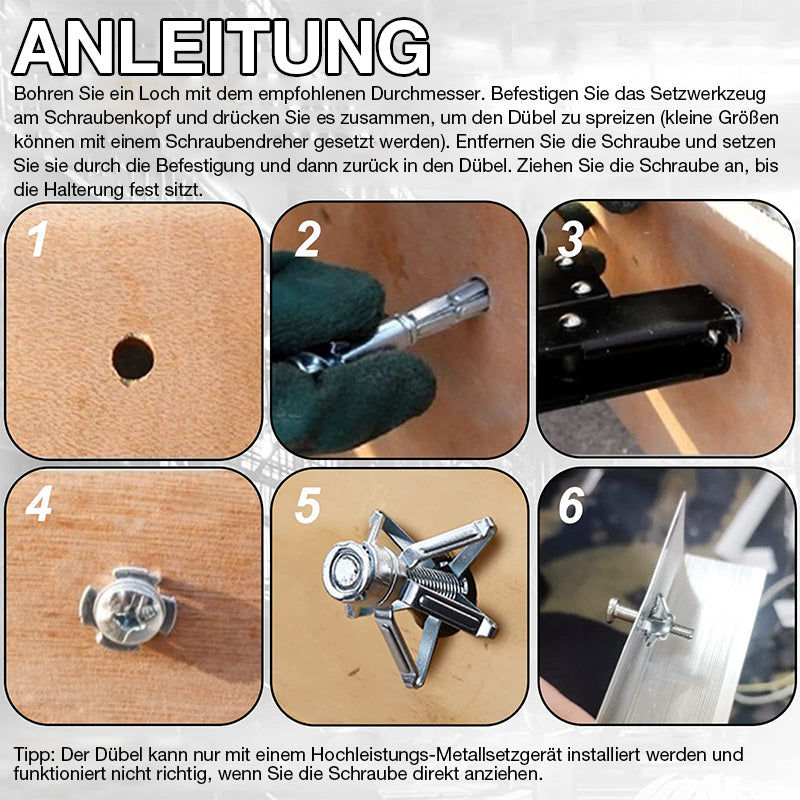 ANLEITUNG

Bohren Sie ein Loch mit dem empfohlenen Durchmesser. Befestigen Sie das Setzwerkzeug am Schraubenkopf und drücken Sie es zusammen, um den Dübel zu spreizen (kleine Größen können mit einem Schraubendreher gesetzt werden). Entfernen Sie die Schraube und setzen Sie sie durch die Befestigung und dann zurück in den Dübel. Ziehen Sie die Schraube an, bis die Halterung fest sitzt.

1

2

3

4

5

6

Tipp: Der Dübel kann nur mit einem Hochleistungs-Metallsetzgerät installiert werden und funktioniert nicht richtig, wenn Sie die Schraube direkt anziehen.