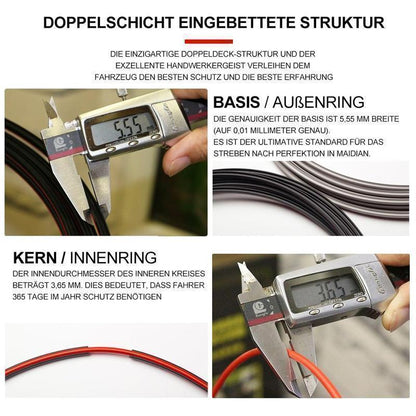 DOPPELSCHICHT EINGEBETTETE STRUKTUR

DIE EINZIGARTIGE DOPPELDECK-STRUKTUR UND DER EXZELLENTE HANDWERKERGEIST VERLEIHEN DEM FAHRZEUG DEN BESTEN SCHUTZ UND DIE BESTE ERFAHRUNG

5.55

BASIS / AUßENRING

DIE GENAUIGKEIT DER BASIS IST 5,55 MM BREITE (AUF 0,01 MILLIMETER GENAU).
ES IST DER ULTIMATIVE STANDARD FÜR DAS STREBEN NACH PERFEKTION IN MAIDIAN.

KERN / INNENRING

DER INNENDURCHMESSER DES INNEREN KREISES BETRÄGT 3,65 MM. DIES BEDEUTET, DASS FAHRER 365 TAGE IM JAHR SCHUTZ BENÖTIGEN

3.65