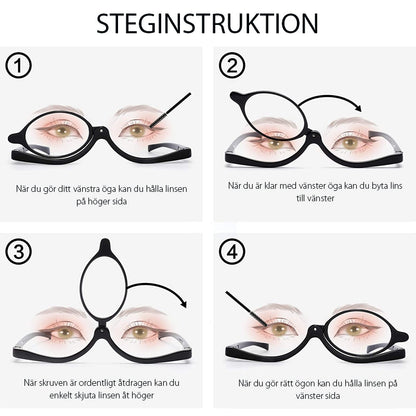 STEGINSTRUKTION

1

När du gör ditt vänstra öga kan du hålla linsen på höger sida

2

När du är klar med vänster öga kan du byta lins till vänster

3

När skruven är ordentligt åtdragen kan du enkelt skjuta linsen åt höger

4

När du gör rätt ögon kan du hålla linsen på vänster sida