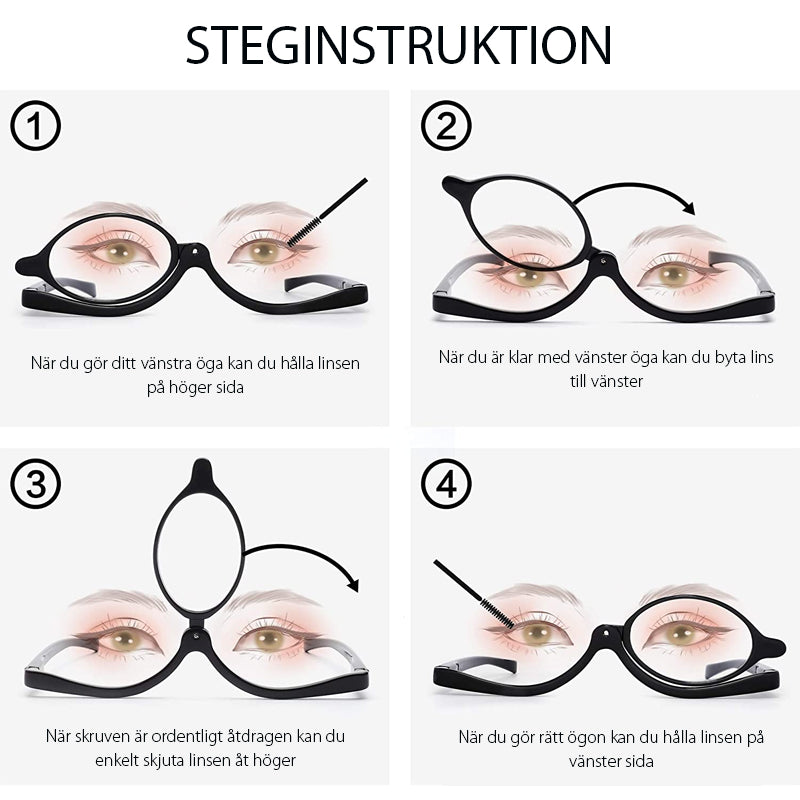 STEGINSTRUKTION

①

När du gör ditt vänstra öga kan du hålla linsen på höger sida

②

När du är klar med vänster öga kan du byta lins till vänster

③

När skruven är ordentligt åtdragen kan du enkelt skjuta linsen åt höger

④

När du gör rätt ögon kan du hålla linsen på vänster sida