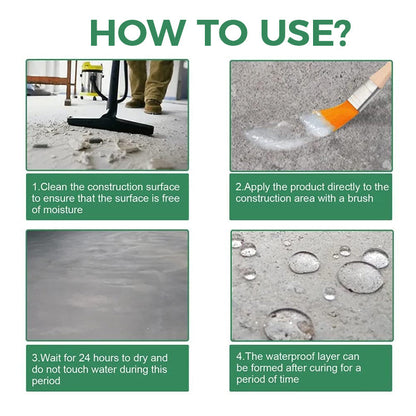 HOW TO USE?

1.Clean the construction surface to ensure that the surface is free of moisture

2.Apply the product directly to the construction area with a brush

3.Wait for 24 hours to dry and do not touch water during this period

4.The waterproof layer can be formed after curing for a period of time