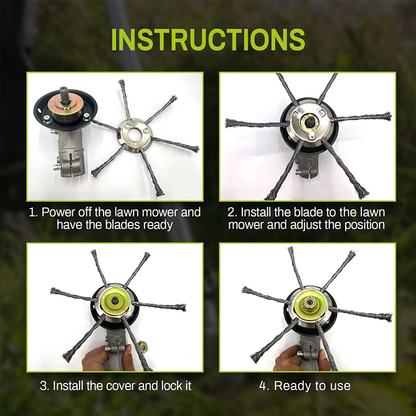 INSTRUCTIONS

1. Power off the lawn mower and have the blades ready

2. Install the blade to the lawn mower and adjust the position

3. Install the cover and lock it

4. Ready to use