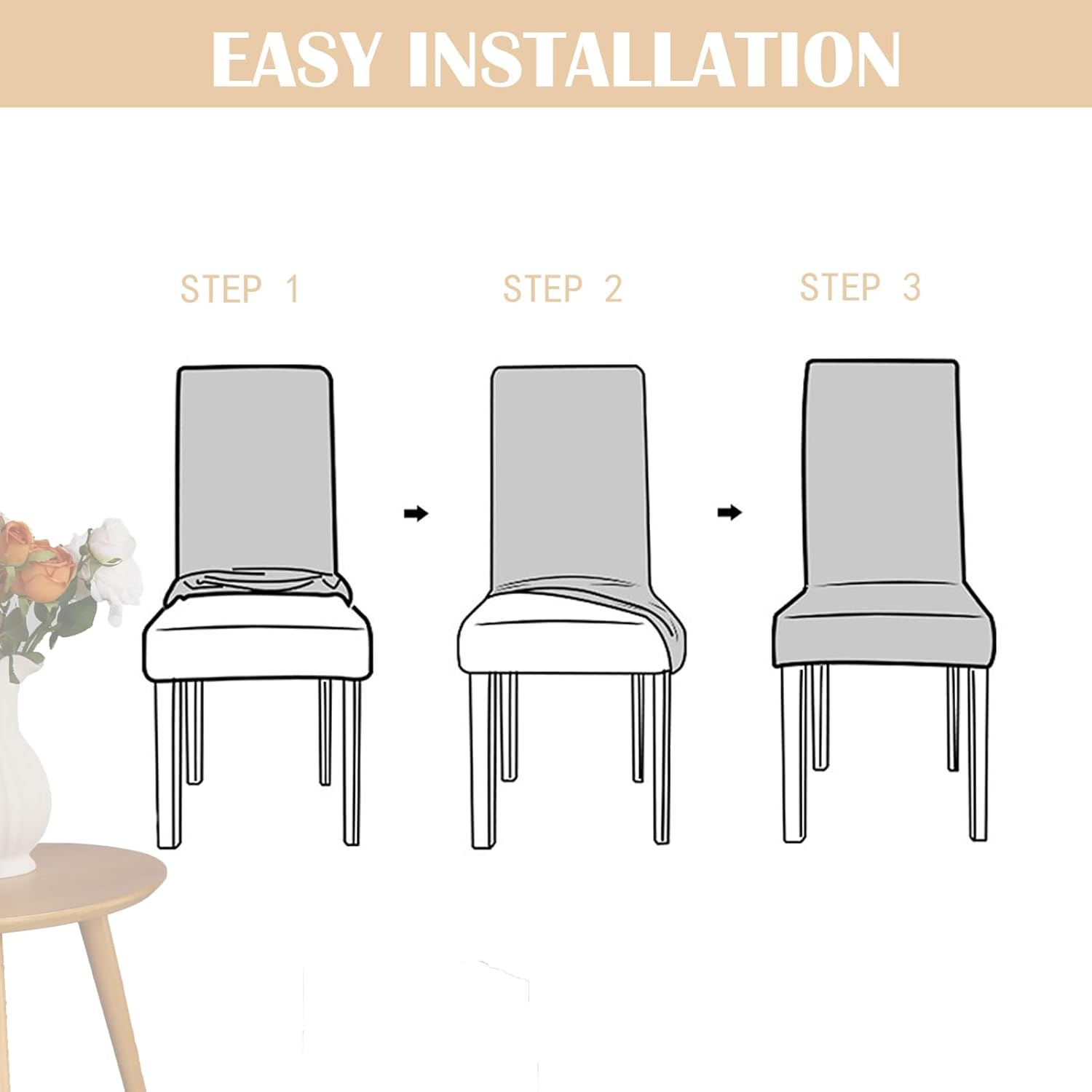 EASY INSTALLATION

STEP 1

STEP 2

STEP 3