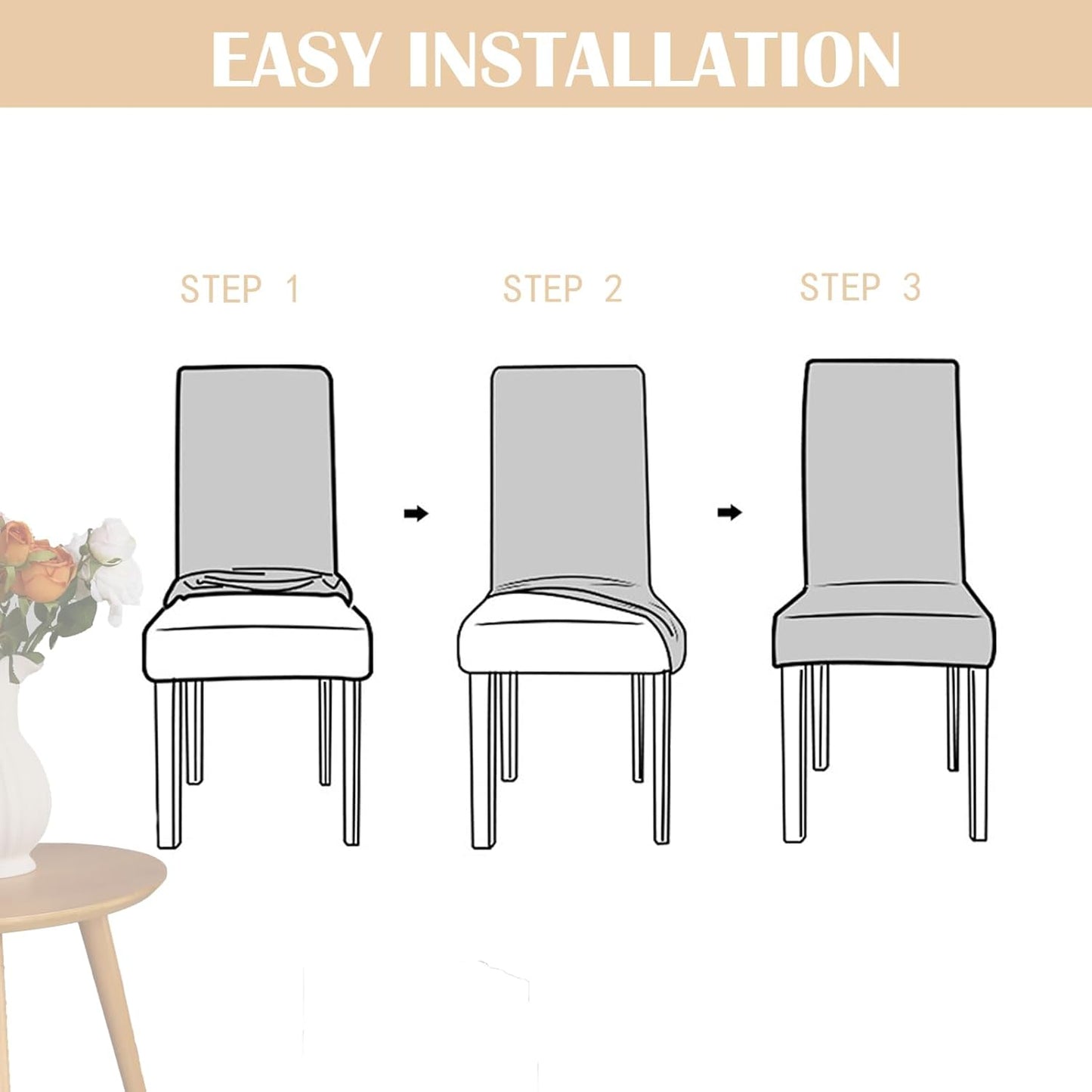 EASY INSTALLATION

STEP 1

STEP 2

STEP 3