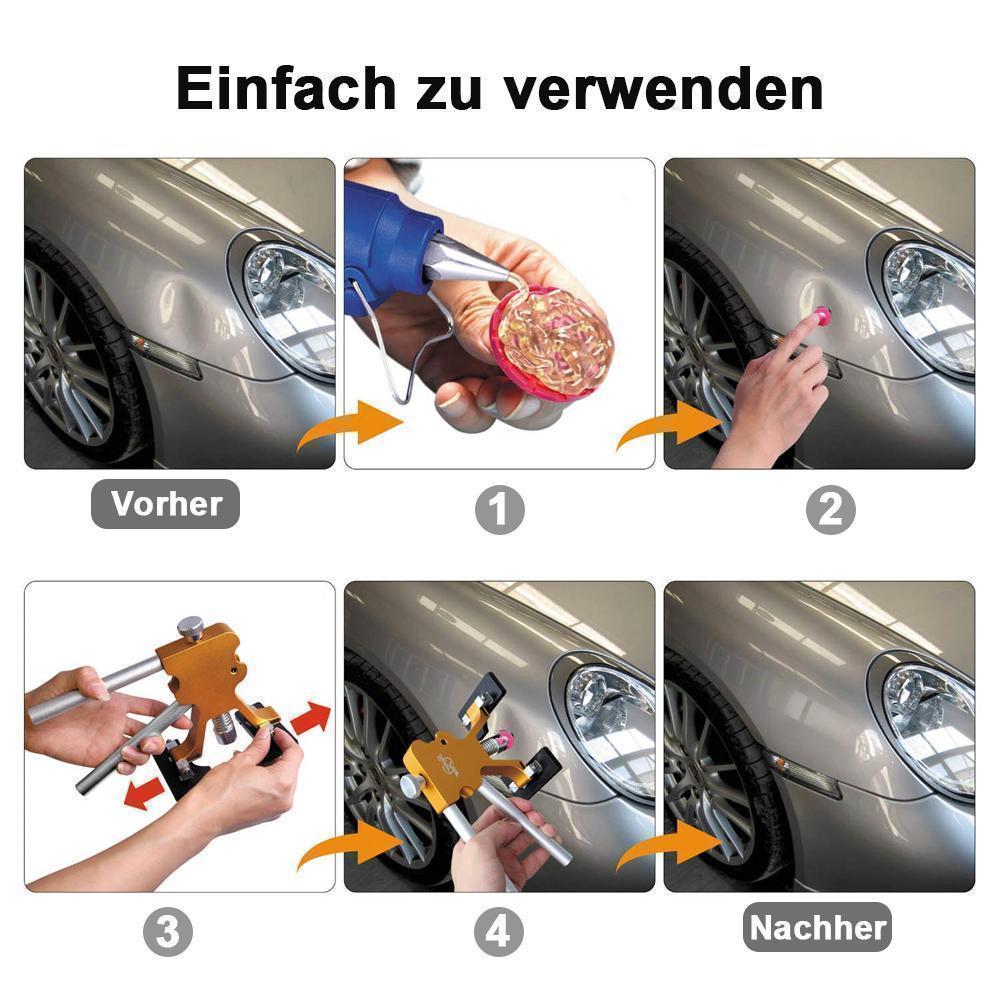 Einfach zu verwenden

Vorher

1

2

3

4

Nachher