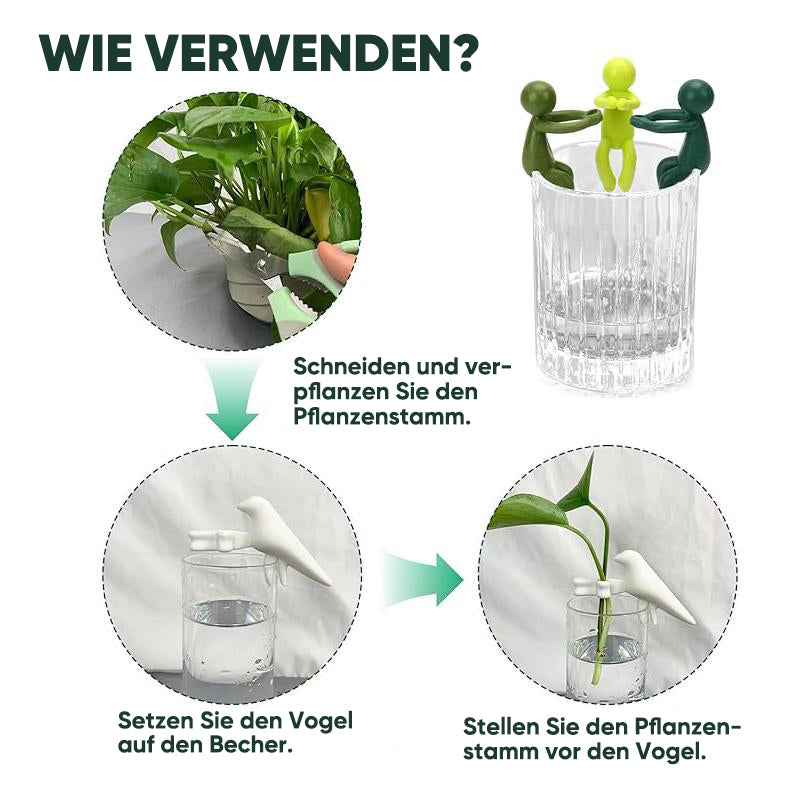 WIE VERWENDEN?

Schneiden und verpflanzen Sie den Pflanzenstamm.

Setzen Sie den Vogel auf den Becher.

Stellen Sie den Pflanzenstamm vor den Vogel.