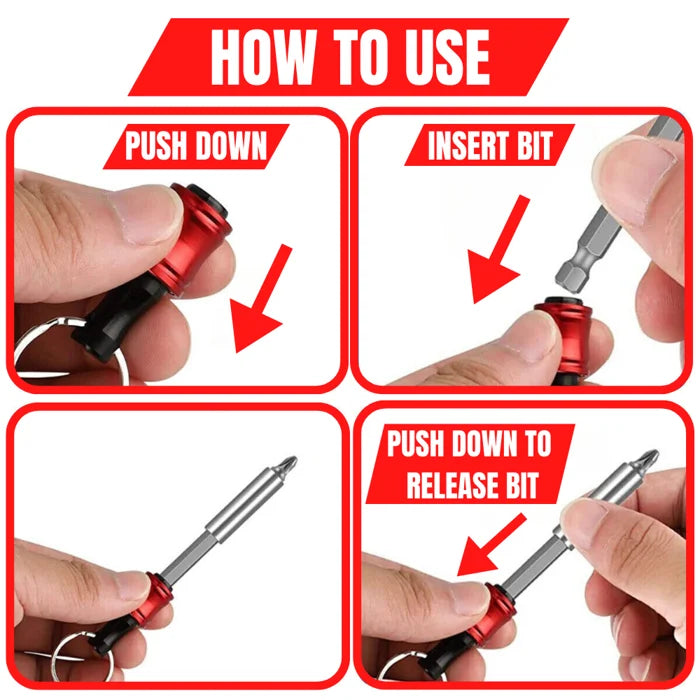 HOW TO USE

PUSH DOWN

INSERT BIT

PUSH DOWN TO RELEASE BIT