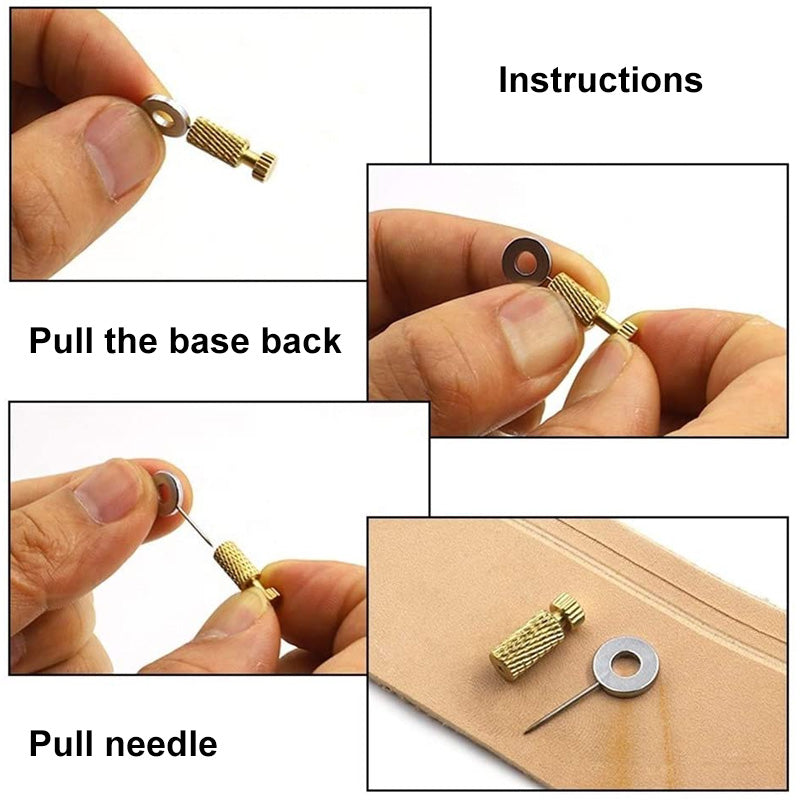 Instructions

Pull the base back

Pull needle