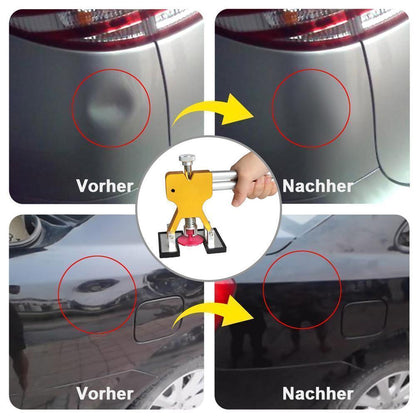 Vorher

Nachher

Vorher

Nachher