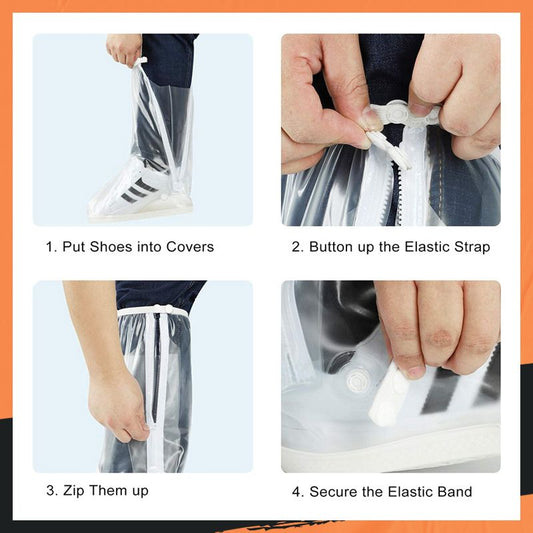 1. Put Shoes into Covers

2. Button up the Elastic Strap

3. Zip Them up

4. Secure the Elastic Band